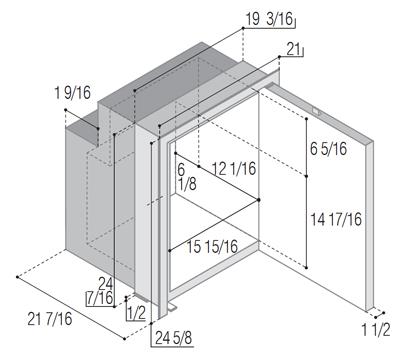 19 3/16

21

1 9/16

6 5/16

6 1/8

12 1/16

14 17/16

15 15/16

24 7/16

1/2

21 7/16

24 5/8

1 1/2